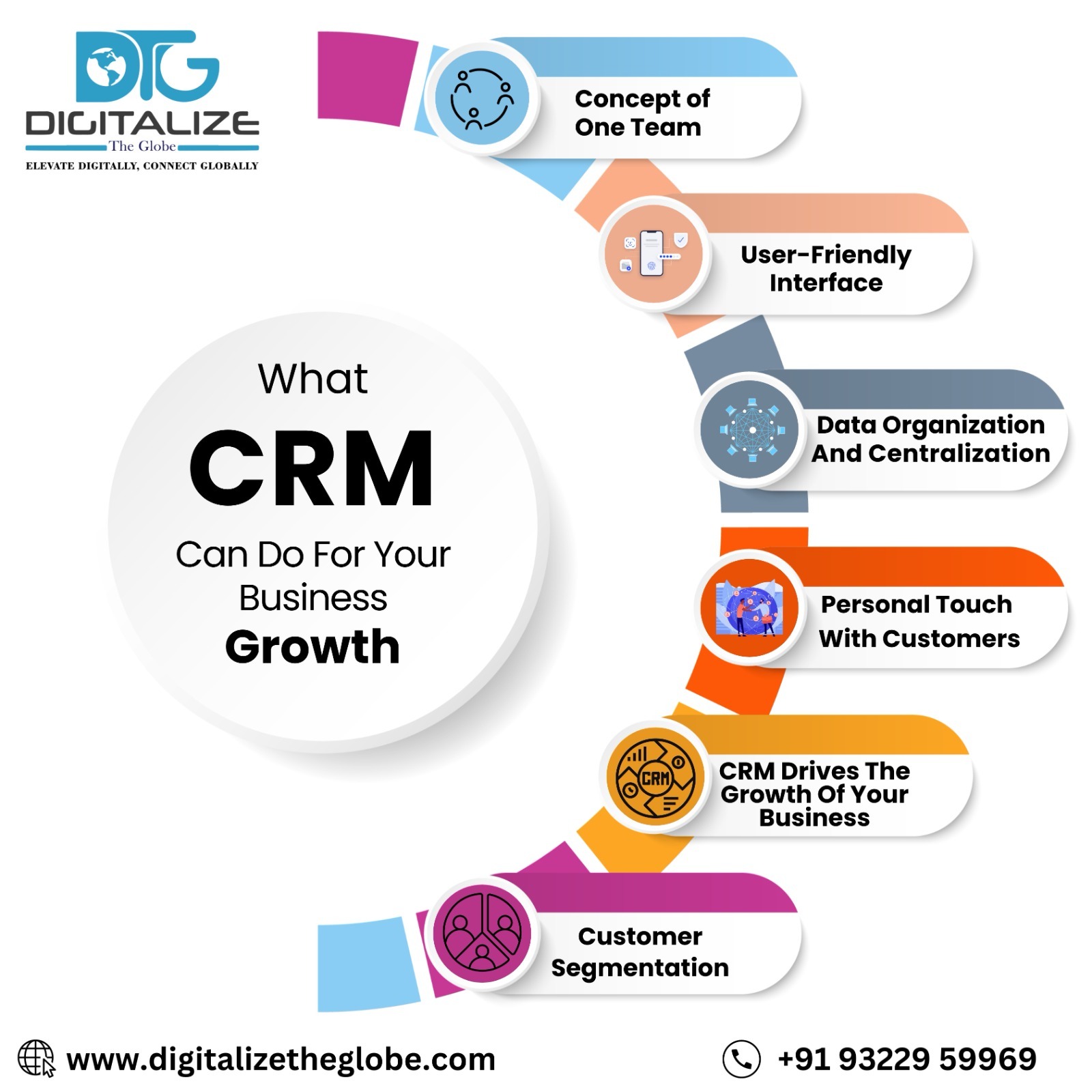 DTG
DIGITALIZE
The Globe
ELEVATE DIGITALLY, CONNECT GLOBALLY

What
CRM
Can Do For Your Business
Growth

Concept of One Team

User-Friendly Interface

Data Organization And Centralization

Personal Touch With Customers

CRM

CRM Drives The Growth Of Your Business

Customer Segmentation

www.digitalizetheglobe.com

+91 93229 59969