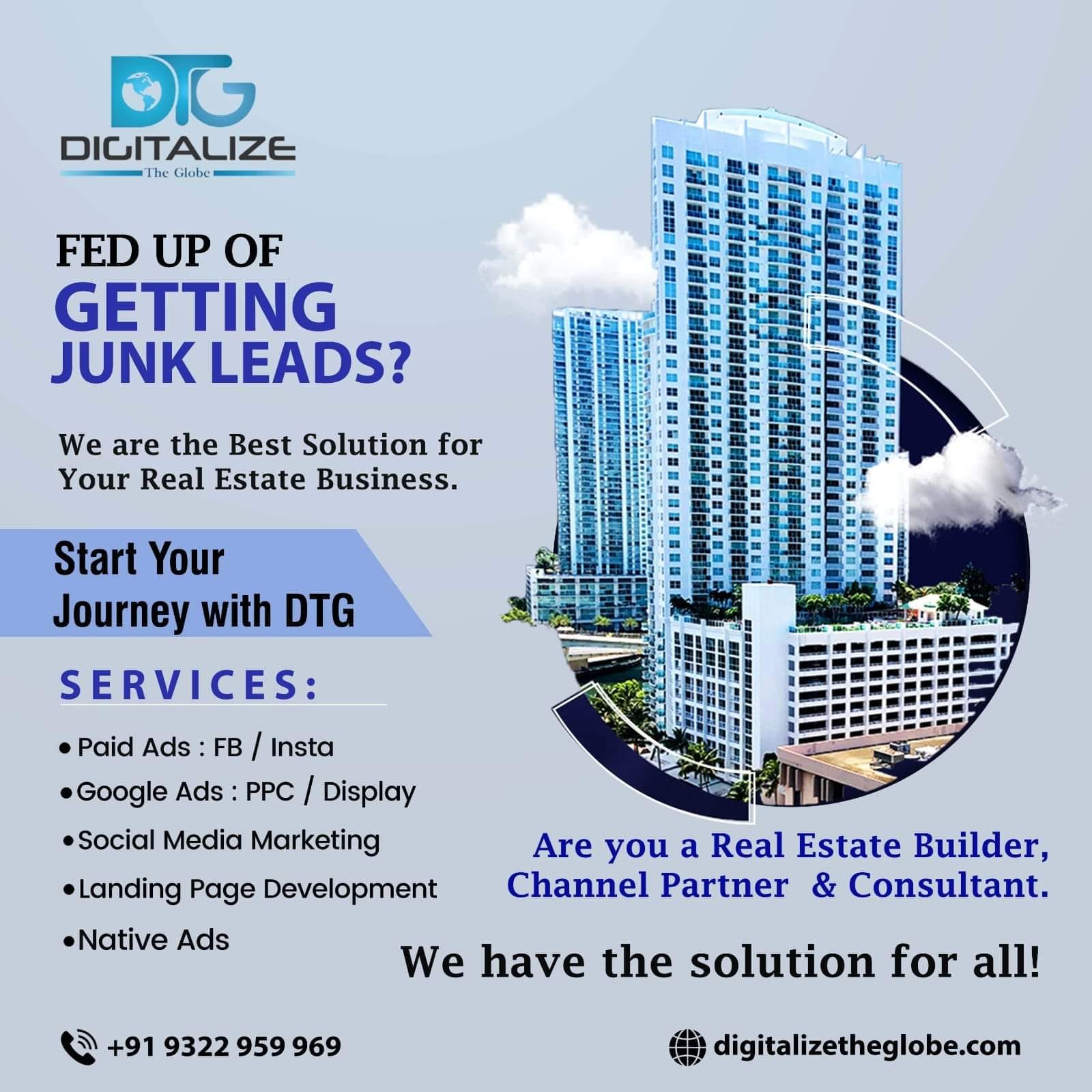 DTG
DIGITALIZE
The Globe

FED UP OF
GETTING
JUNK LEADS?

We are the Best Solution for Your Real Estate Business.

Start Your Journey with DTG

SERVICES:

• Paid Ads : FB / Insta
• Google Ads : PPC / Display
• Social Media Marketing
• Landing Page Development
• Native Ads

Are you a Real Estate Builder, Channel Partner & Consultant.

We have the solution for all!

+91 9322 959 969

digitalizetheglobe.com